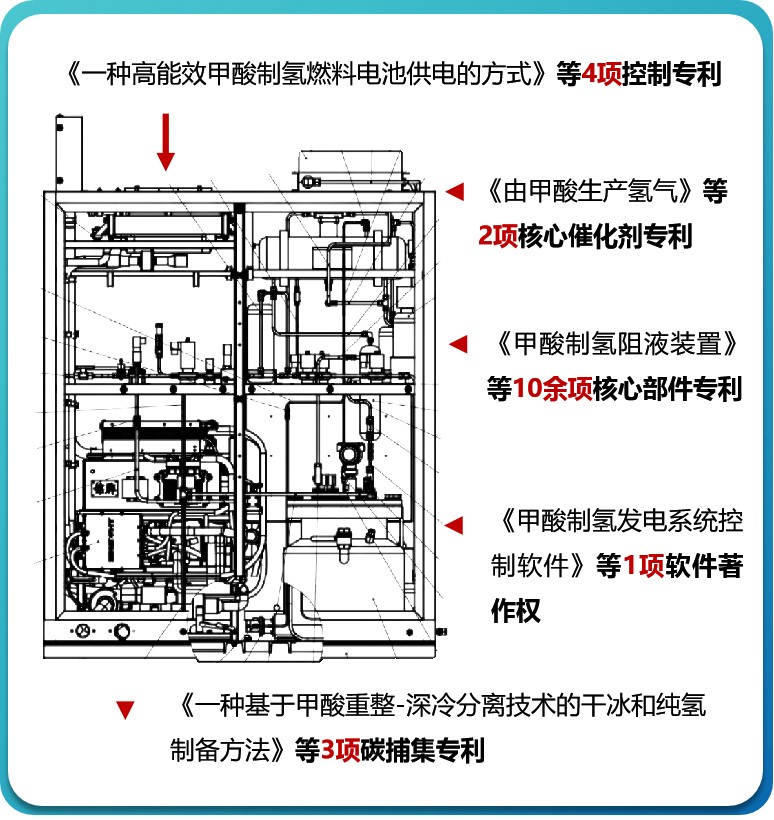 《一种高能效甲酸制氢燃料电池供电的方式》等4项控制专利

《由甲酸生产氢气》等2项核心催化剂专利

《甲酸制氢阻液装置》等10余项核心部件专利

《甲酸制氢发电系统控制软件》等1项软件著作权

《一种基于甲酸重整-深冷分离技术的干冰和纯氢制备方法》等3项碳捕集专利